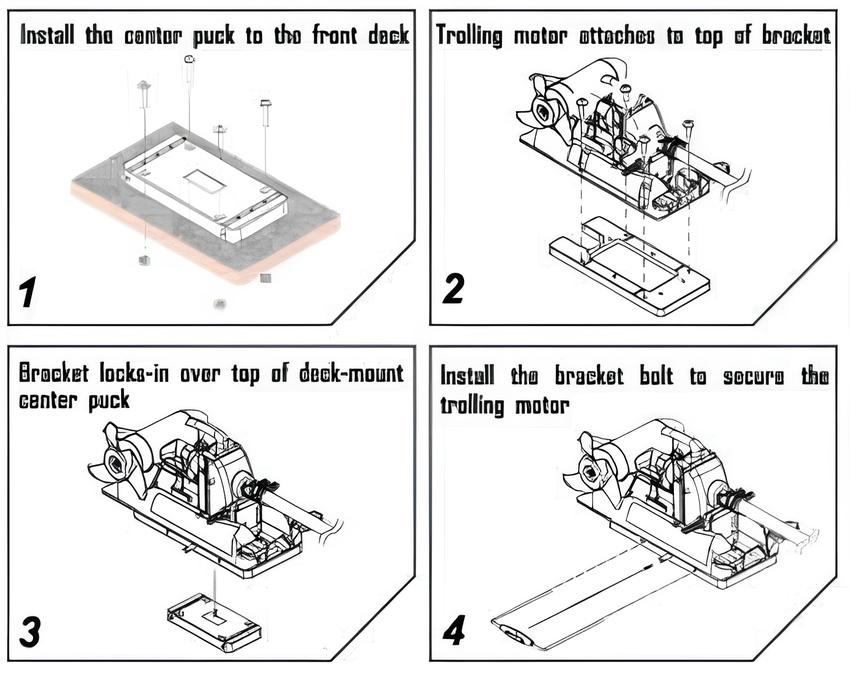 Install the center puck to the front deck

1

Trolling motor attaches to top of bracket

2

Bracket locks-in over top of deck-mount center puck

3

Install the bracket bolt to secure the trolling motor

4